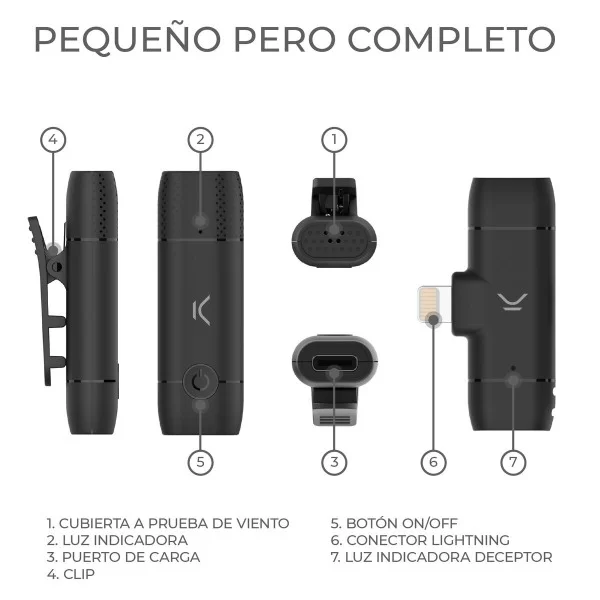 PEQUEÑO PERO COMPLETO

4

2

1

5

3

6

7

1. CUBIERTA A PRUEBA DE VIENTO
2. LUZ INDICADORA
3. PUERTO DE CARGA
4. CLIP

5. BOTÓN ON/OFF
6. CONECTOR LIGHTNING
7. LUZ INDICADORA DECEPTOR