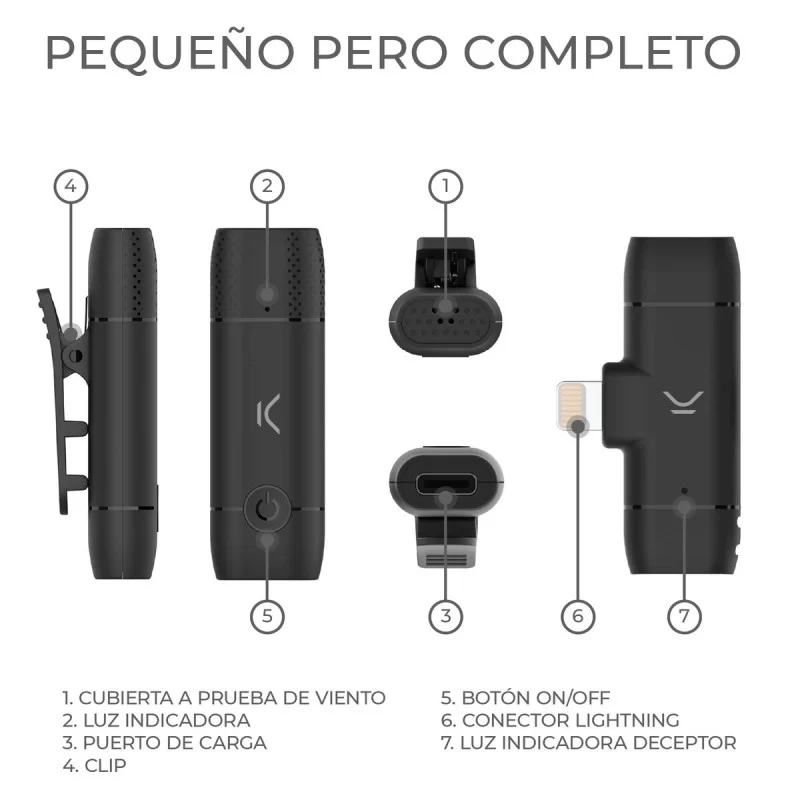 PEQUEÑO PERO COMPLETO

4
2
1
5
3
6
7

1. CUBIERTA A PRUEBA DE VIENTO
2. LUZ INDICADORA
3. PUERTO DE CARGA
4. CLIP

5. BOTÓN ON/OFF
6. CONECTOR LIGHTNING
7. LUZ INDICADORA DECEPTOR